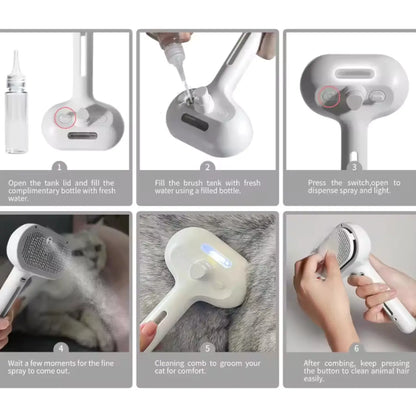 1

Open the tank lid and fill the complimentary bottle with fresh water.

2

Fill the brush tank with fresh water using a filled bottle.

3

Press the switch,open to dispense spray and light.

4

Wait a few moments for the fine spray to come out.

5

Cleaning comb to groom your cat for comfort.

6

After combing, keep pressing the button to clean animal hair easily.